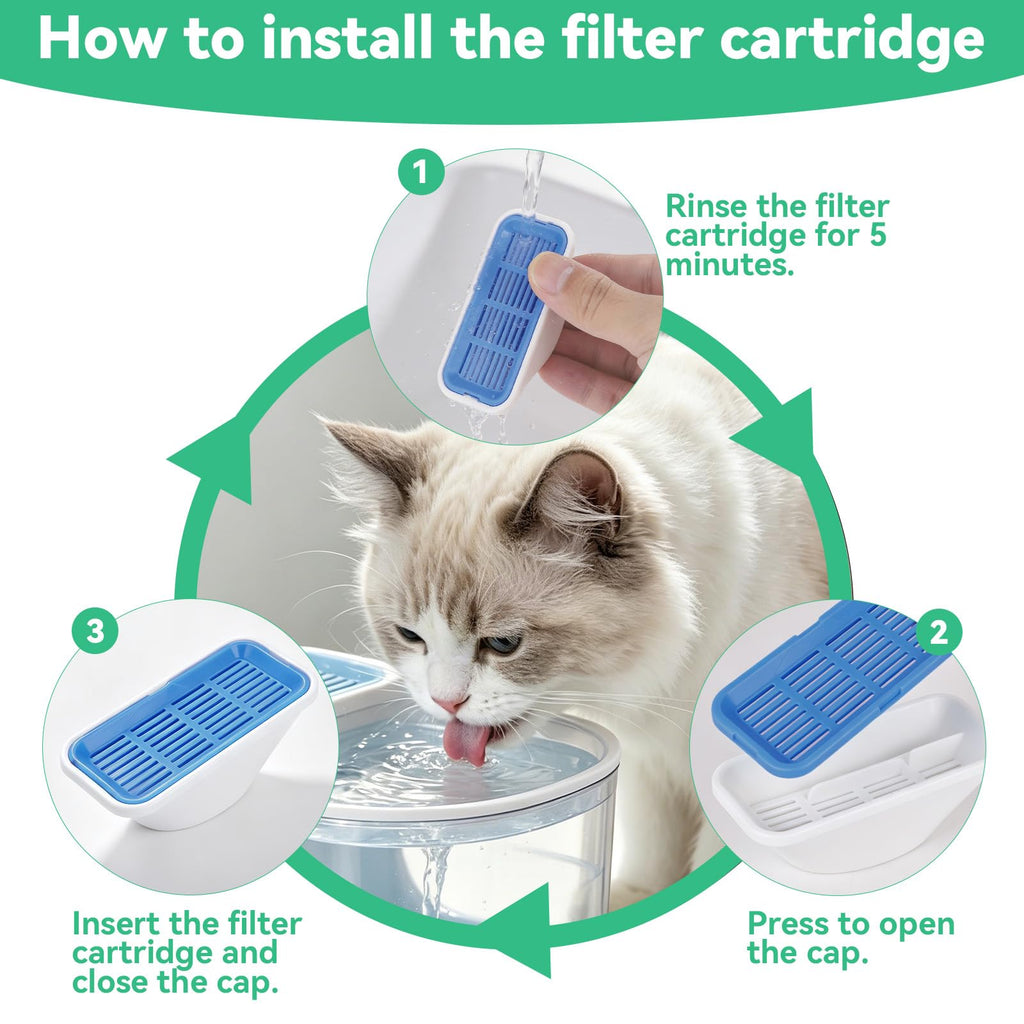 How to install the filter cartridge

1

Rinse the filter cartridge for 5 minutes.

2

Press to open the cap.

3

Insert the filter cartridge and close the cap.